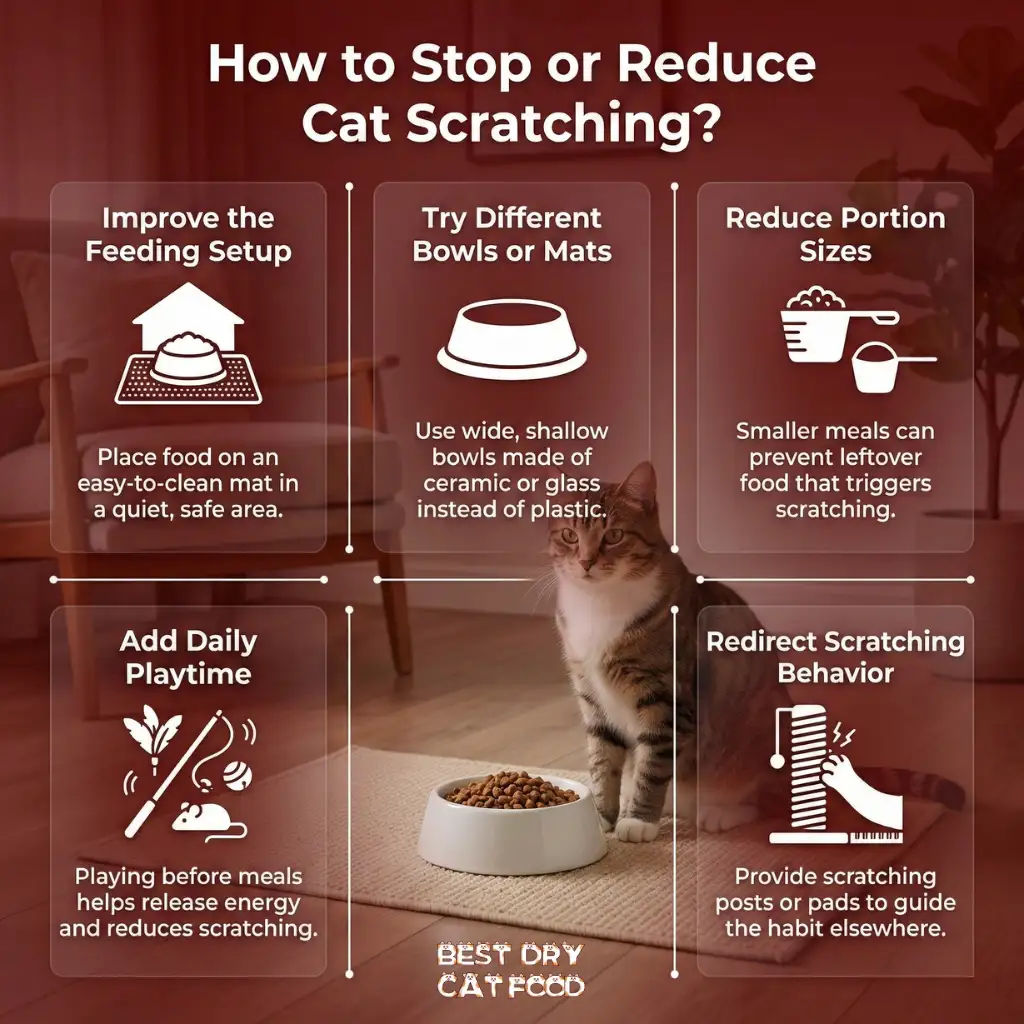 How to Stop or Reduce Cat Scratching?

Improve the Feeding Setup

Place food on an easy-to-clean mat in a quiet, safe area.

Try Different Bowls or Mats

Use wide, shallow bowls made of ceramic or glass instead of plastic.

Reduce Portion Sizes

Smaller meals can prevent leftover food that triggers scratching.

Add Daily Playtime

Playing before meals helps release energy and reduces scratching.

Redirect Scratching Behavior

Provide scratching posts or pads to guide the habit elsewhere.

BEST DRY CAT FOOD